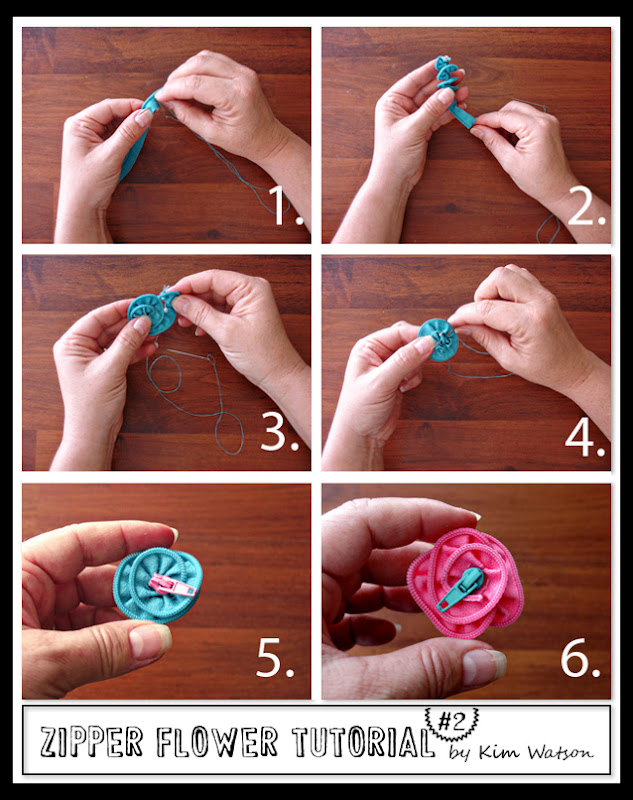 1.

2.

3.

4.

5.

6.

ZIPPER FLOWER TUTORIAL #2 by Kim Watson